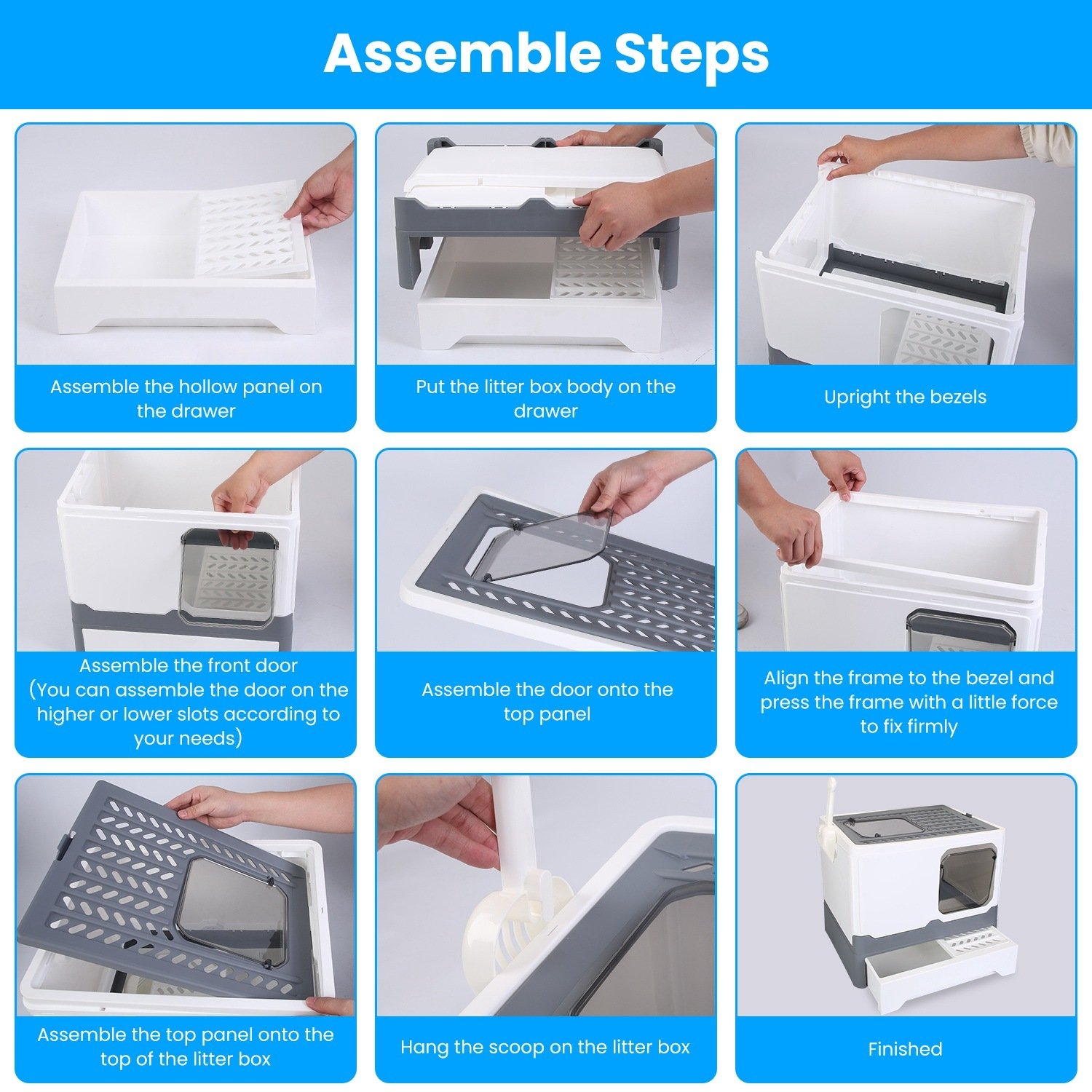 Assemble Steps

Assemble the hollow panel on the drawer

Put the litter box body on the drawer

Upright the bezels

Assemble the front door
(You can assemble the door on the higher or lower slots according to your needs)

Assemble the door onto the top panel

Align the frame to the bezel and press the frame with a little force to fix firmly

Assemble the top panel onto the top of the litter box

Hang the scoop on the litter box

Finished