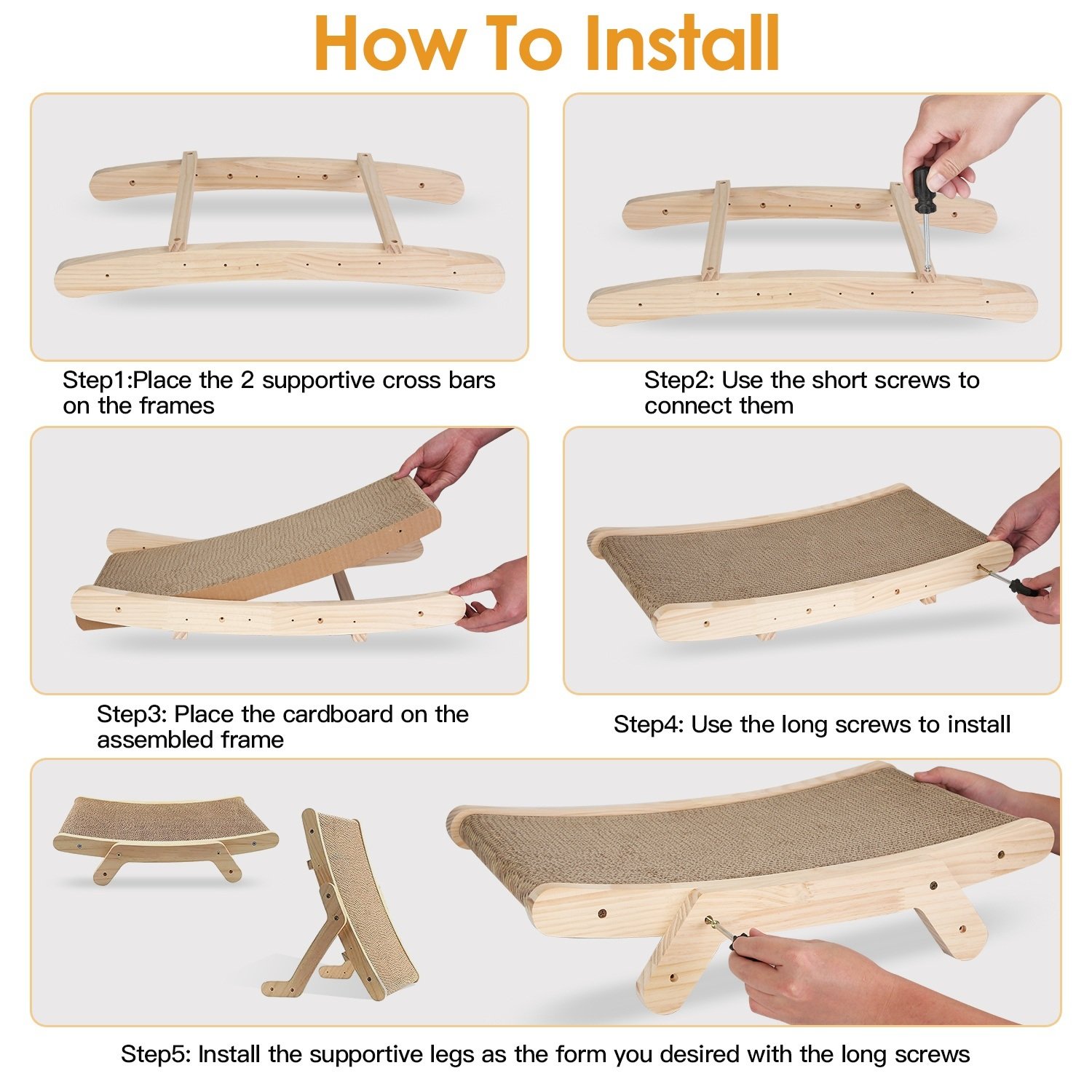 How To Install

Step1:Place the 2 supportive cross bars on the frames

Step2: Use the short screws to connect them

Step3: Place the cardboard on the assembled frame

Step4: Use the long screws to install

Step5: Install the supportive legs as the form you desired with the long screws